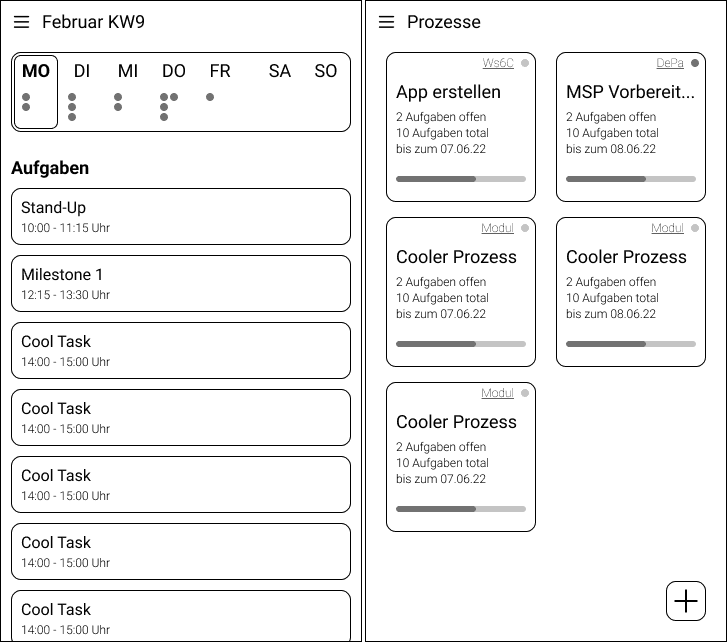 Februar KW9

MO DI MI DO FR SA SO

Aufgaben

Stand-Up
10:00 - 11:15 Uhr

Milestone 1
12:15 - 13:30 Uhr

Cool Task
14:00 - 15:00 Uhr

Cool Task
14:00 - 15:00 Uhr

Cool Task
14:00 - 15:00 Uhr

Cool Task
14:00 - 15:00 Uhr

Cool Task
14:00 - 15:00 Uhr

Prozesse

Ws6C
App erstellen
2 Aufgaben offen
10 Aufgaben total
bis zum 07.06.22

DePa
MSP Vorbereit...
2 Aufgaben offen
10 Aufgaben total
bis zum 08.06.22

Modul
Cooler Prozess
2 Aufgaben offen
10 Aufgaben total
bis zum 07.06.22

Modul
Cooler Prozess
2 Aufgaben offen
10 Aufgaben total
bis zum 08.06.22

Modul
Cooler Prozess
2 Aufgaben offen
10 Aufgaben total
bis zum 07.06.22

+